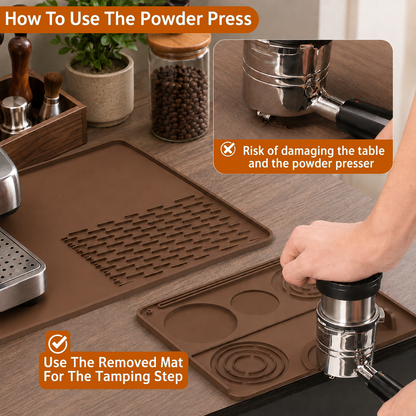 How To Use The Powder Press

Risk of damaging the table and the powder presser

Use The Removed Mat For The Tamping Step