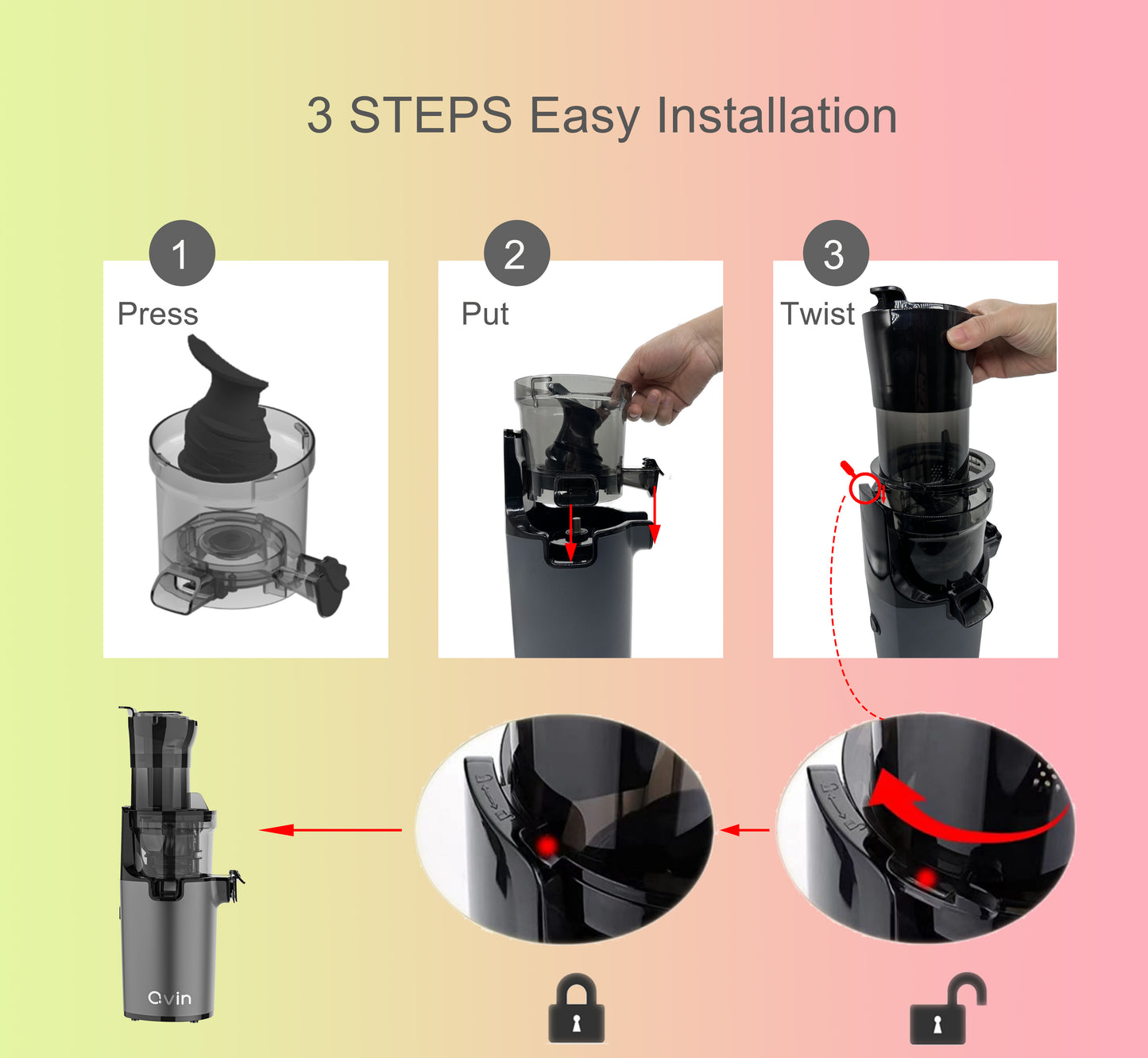 3 STEPS Easy Installation

1
Press

2
Put

3
Twist

Qvin